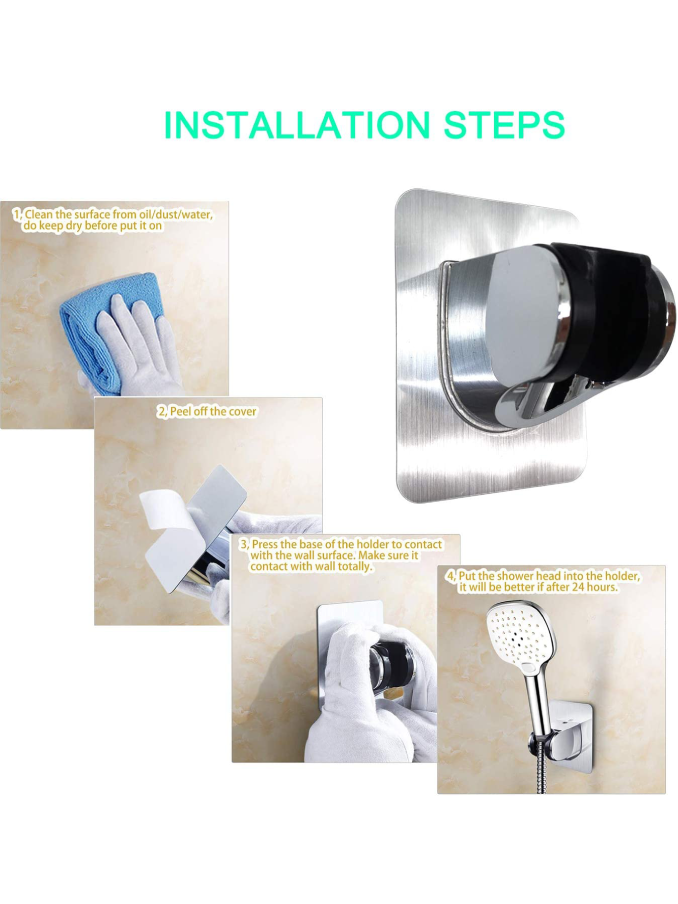 INSTALLATION STEPS

1, Clean the surface from oil/dust/water, do keep dry before put it on

2, Peel off the cover

3, Press the base of the holder to contact with the wall surface. Make sure it contact with wall totally.

4, Put the shower head into the holder, it will be better if after 24 hours.